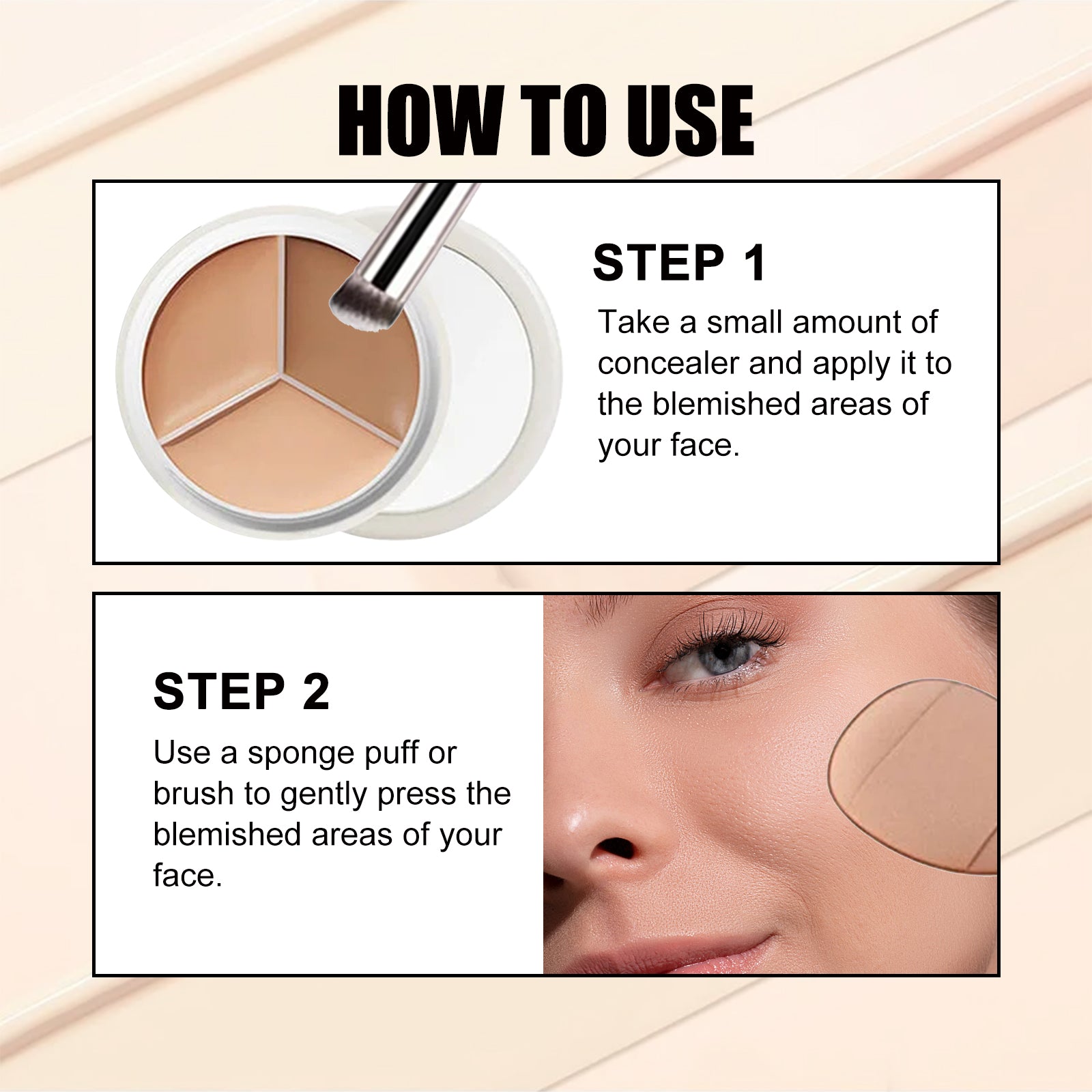 HOW TO USE

STEP 1

Take a small amount of concealer and apply it to the blemished areas of your face.

STEP 2

Use a sponge puff or brush to gently press the blemished areas of your face.