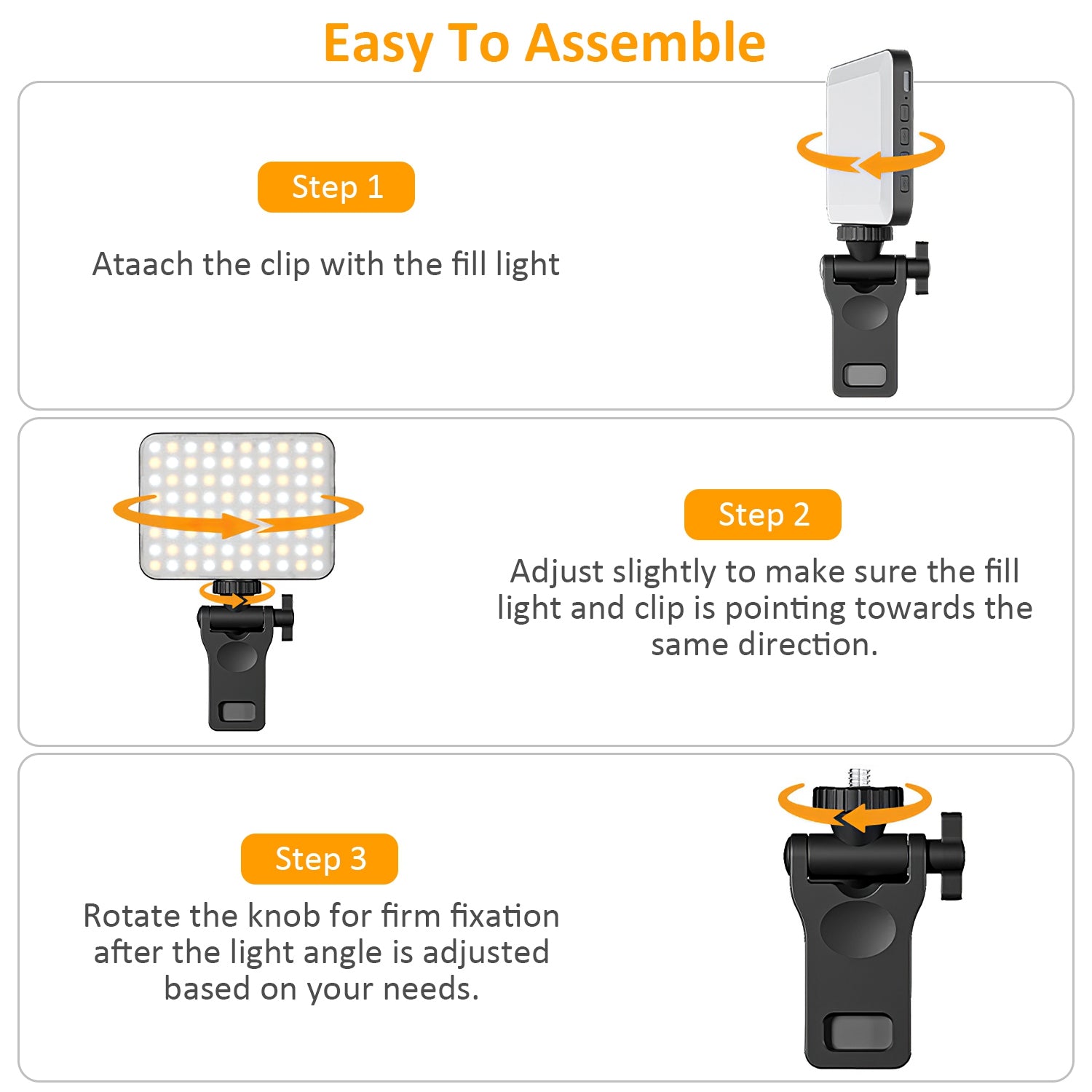 Easy To Assemble

Step 1

Ataach the clip with the fill light

Step 2

Adjust slightly to make sure the fill light and clip is pointing towards the same direction.

Step 3

Rotate the knob for firm fixation after the light angle is adjusted based on your needs.